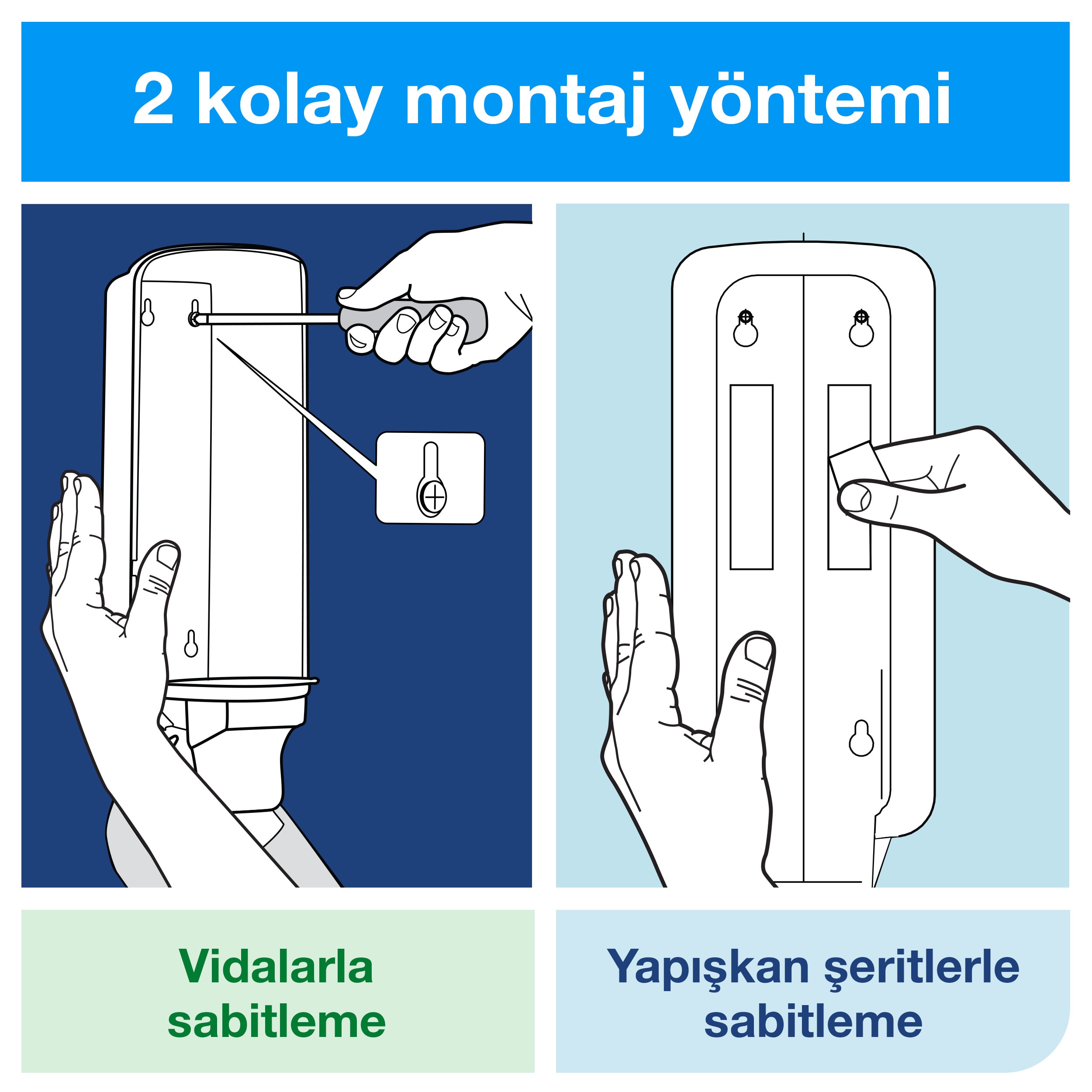 2 kolay montaj yöntemi

Vidalarla sabitleme

Yapışkan şeritlerle sabitleme